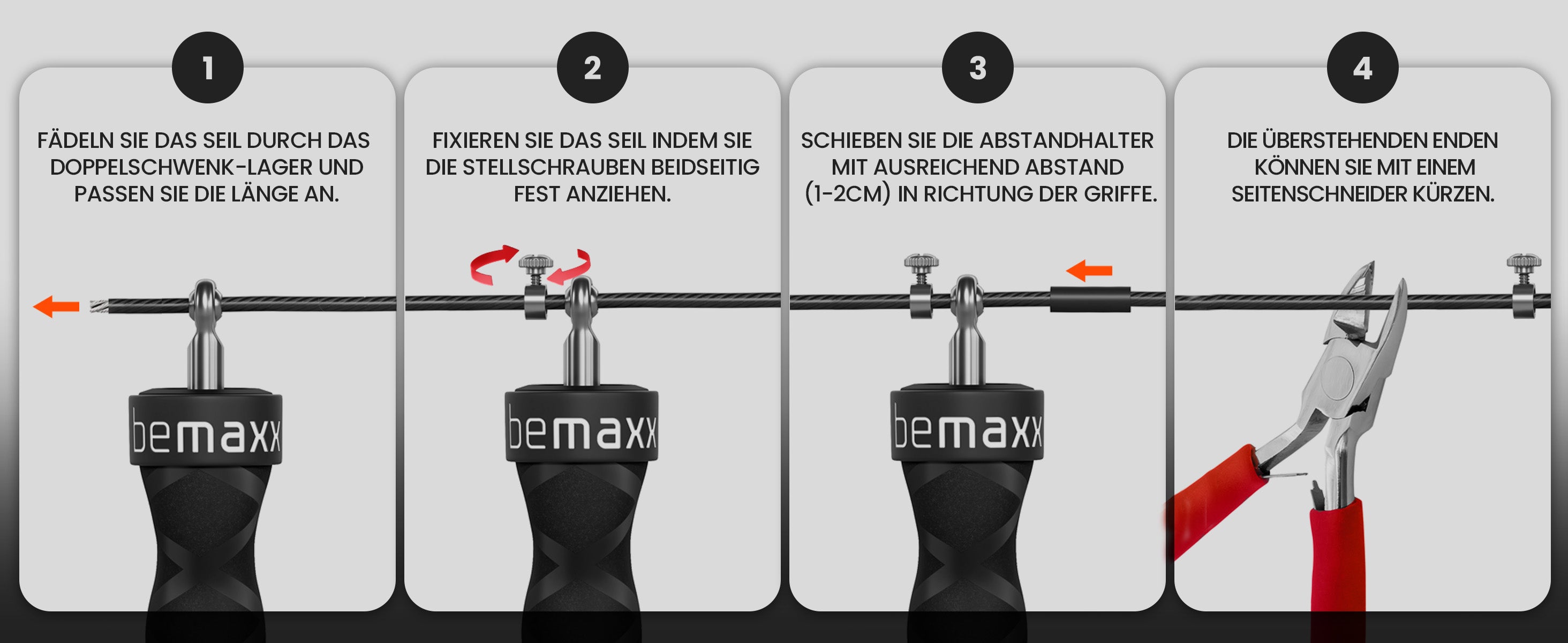 1

FÄDELN SIE DAS SEIL DURCH DAS DOPPELSCHWENK-LAGER UND PASSEN SIE DIE LÄNGE AN.

bemaxx

2

FIXIEREN SIE DAS SEIL INDEM SIE DIE STELLSCHRAUBEN BEIDSEITIG FEST ANZIEHEN.

bemaxx

3

SCHIEBEN SIE DIE ABSTANDHALTER MIT AUSREICHEND ABSTAND (1-2CM) IN RICHTUNG DER GRIFFE.

bemaxx

4

DIE ÜBERSTEHENDEN ENDEN KÖNNEN SIE MIT EINEM SEITENSCHNEIDER KÜRZEN.